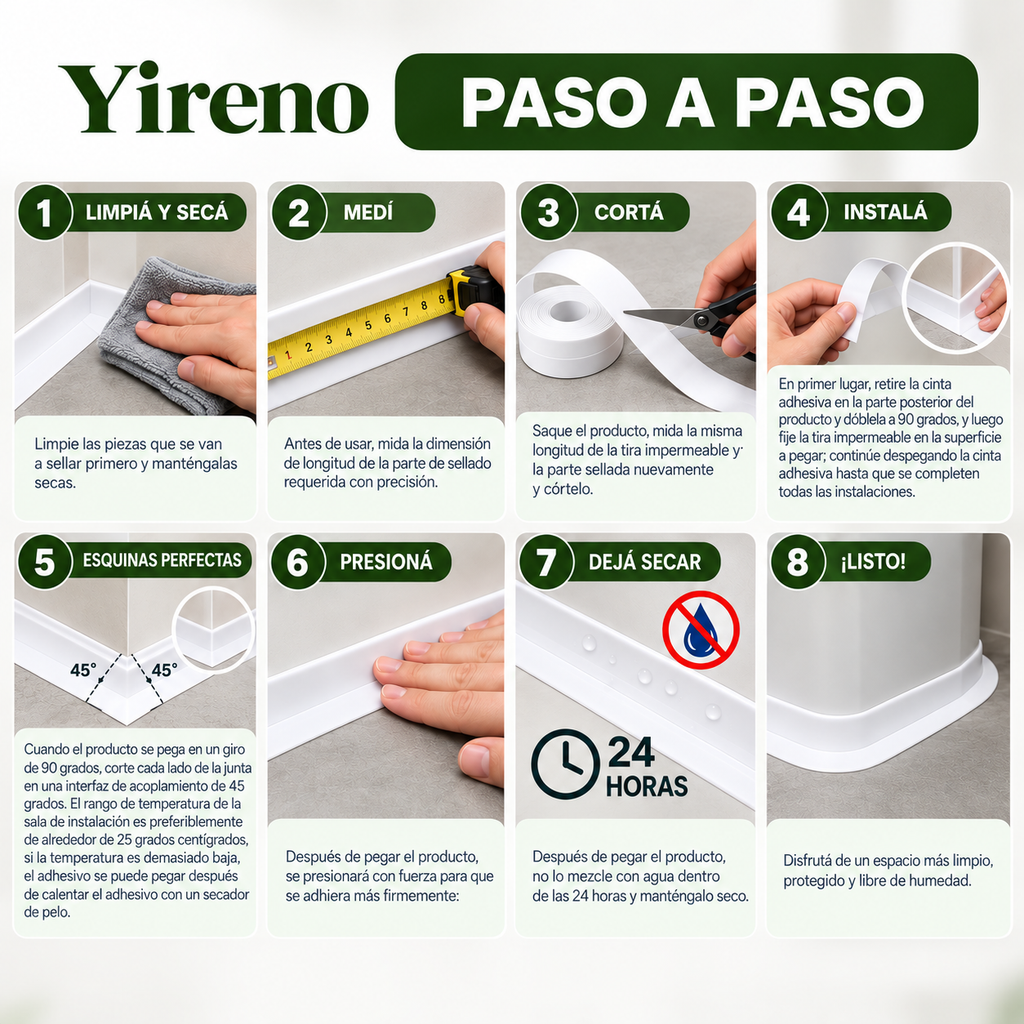 Yireno

PASO A PASO

1 LIMPIÁ Y SECÁ

Limpie las piezas que se van a sellar primero y manténgalas secas.

2 MEDÍ

1 2 3 4 5 6 7 8

Antes de usar, mida la dimensión de longitud de la parte de sellado requerida con precisión.

3 CORTÁ

Saque el producto, mida la misma longitud de la tira impermeable y la parte sellada nuevamente y córtelo.

4 INSTALÁ

En primer lugar, retire la cinta adhesiva en la parte posterior del producto y dóblela a 90 grados, y luego fije la tira impermeable en la superficie a pegar; continúe despegando la cinta adhesiva hasta que se completen todas las instalaciones.

5 ESQUINAS PERFECTAS

45° 45°

Cuando el producto se pega en un giro de 90 grados, corte cada lado de la junta en una interfaz de acoplamiento de 45 grados. El rango de temperatura de la sala de instalación es preferiblemente de alrededor de 25 grados centígrados, si la temperatura es demasiado baja, el adhesivo se puede pegar después de calentar el adhesivo con un secador de pelo.

6 PRESIONÁ

Después de pegar el producto, se presionará con fuerza para que se adhiera más firmemente:

7 DEJÁ SECAR

24 HORAS

Después de pegar el producto, no lo mezcle con agua dentro de las 24 horas y manténgalo seco.

8 ¡LISTO!

Disfrutá de un espacio más limpio, protegido y libre de humedad.